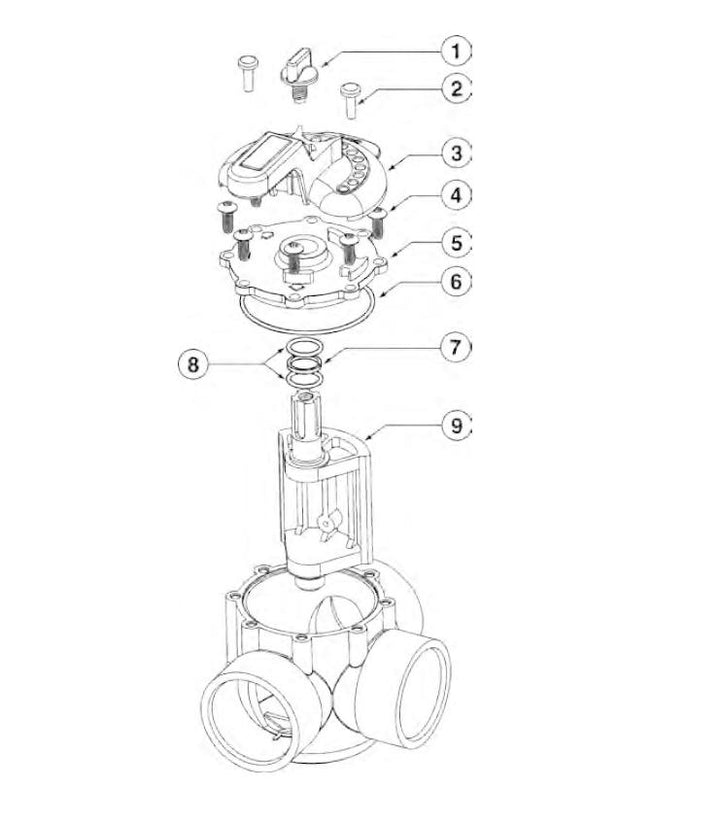 1
2
3
4
5
6
7
8
9