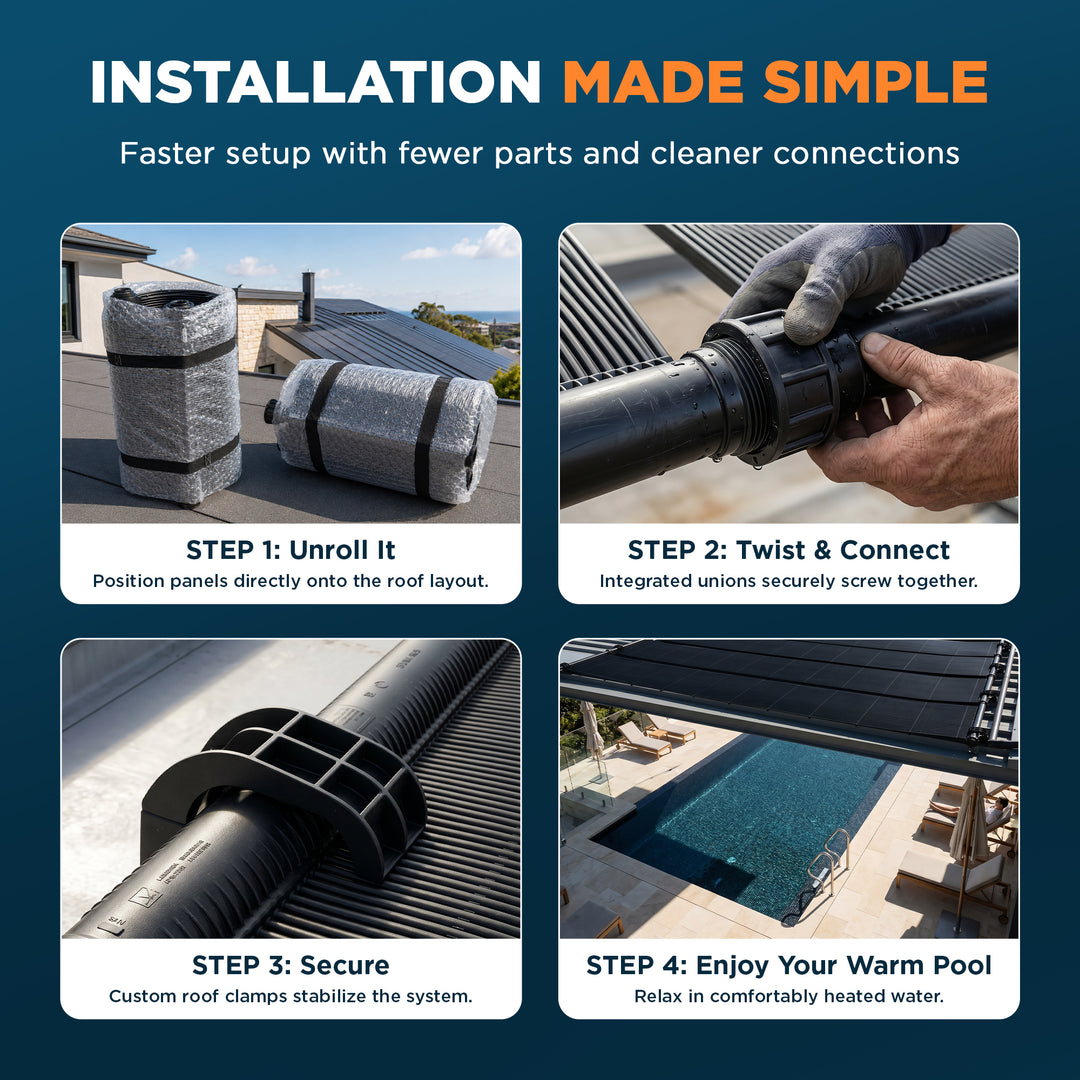 INSTALLATION MADE SIMPLE

Faster setup with fewer parts and cleaner connections

STEP 1: Unroll It
Position panels directly onto the roof layout.

STEP 2: Twist & Connect
Integrated unions securely screw together.

STEP 3: Secure
Custom roof clamps stabilize the system.

STEP 4: Enjoy Your Warm Pool
Relax in comfortably heated water.